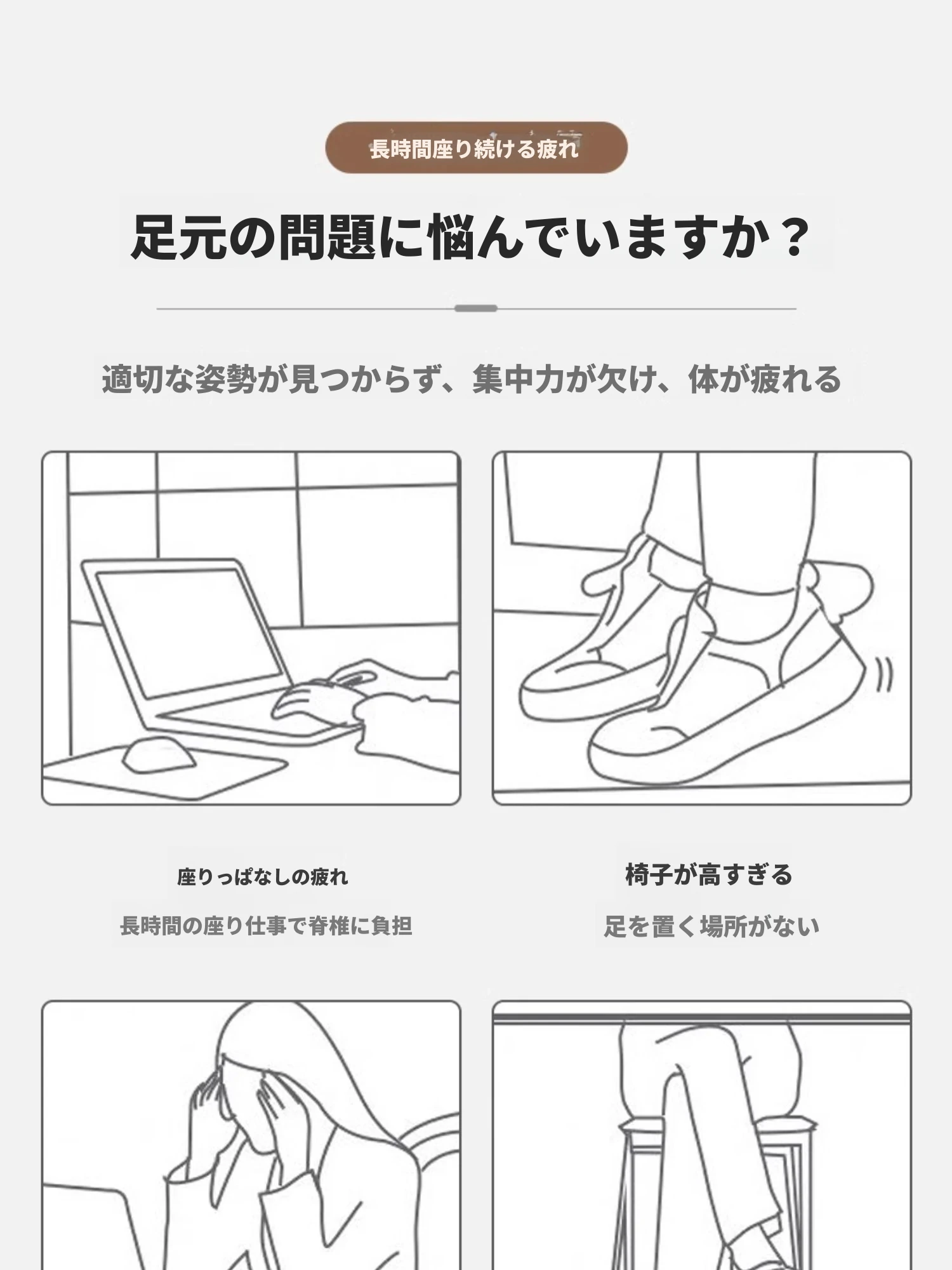 長時間座り続ける疲れ

足元の問題に悩んでいますか？

適切な姿勢が見つからず、集中力が欠け、体が疲れる

座りっぱなしの疲れ

長時間の座り仕事で脊椎に負担

椅子が高すぎる

足を置く場所がない